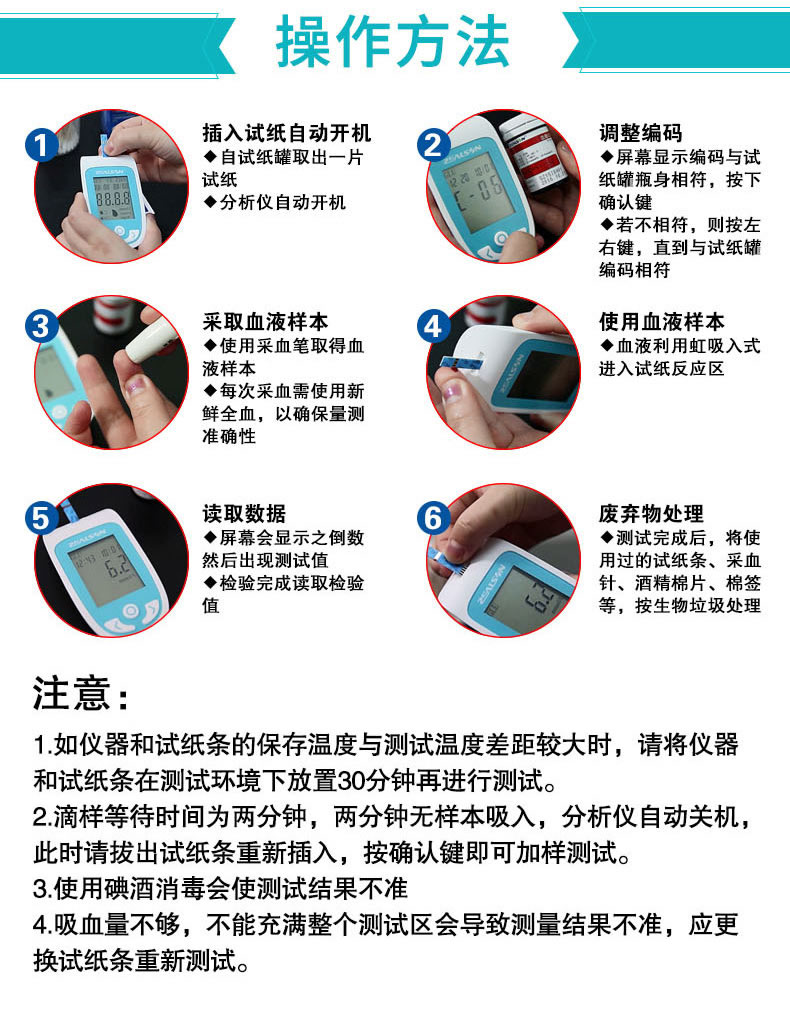 操作方法

1
插入试纸自动开机
◆自试纸罐取出一片试纸
◆分析仪自动开机

2
调整编码
◆屏幕显示编码与试纸罐瓶身相符，按下确认键
◆若不相符，则按左右键，直到与试纸罐编码相符

3
采取血液样本
◆使用采血笔取得血液样本
◆每次采血需使用新鲜全血，以确保量测准确性

4
使用血液样本
◆血液利用虹吸入式进入试纸反应区

5
读取数据
◆屏幕会显示之倒数然后出现测试值
◆检验完成读取检验值

6
废弃物处理
◆测试完成后，将使用过的试纸条、采血针、酒精棉片、棉签等，按生物垃圾处理

注意：
1.如仪器和试纸条的保存温度与测试温度差距较大时，请将仪器和试纸条在测试环境下放置30分钟再进行测试。
2.滴样等待时间为两分钟，两分钟无样本吸入，分析仪自动关机，此时请拔出试纸条重新插入，按确认键即可加样测试。
3.使用碘酒消毒会使测试结果不准
4.吸血量不够，不能充满整个测试区会导致测量结果不准，应更换试纸条重新测试。