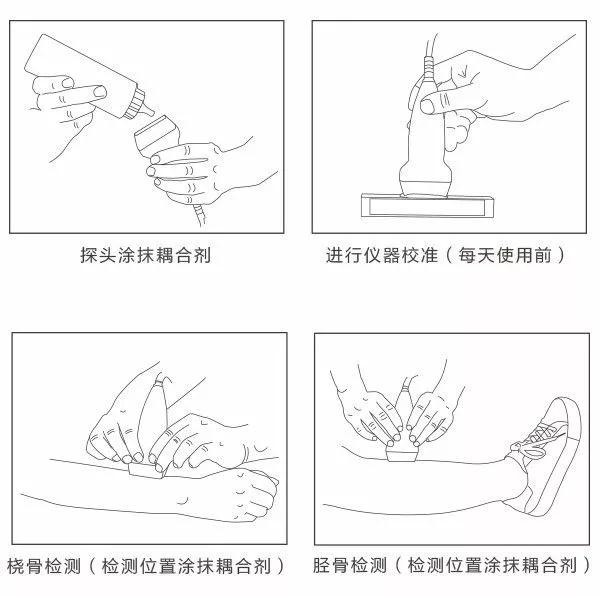 探头涂抹耦合剂

进行仪器校准（每天使用前）

桡骨检测（检测位置涂抹耦合剂）

胫骨检测（检测位置涂抹耦合剂）